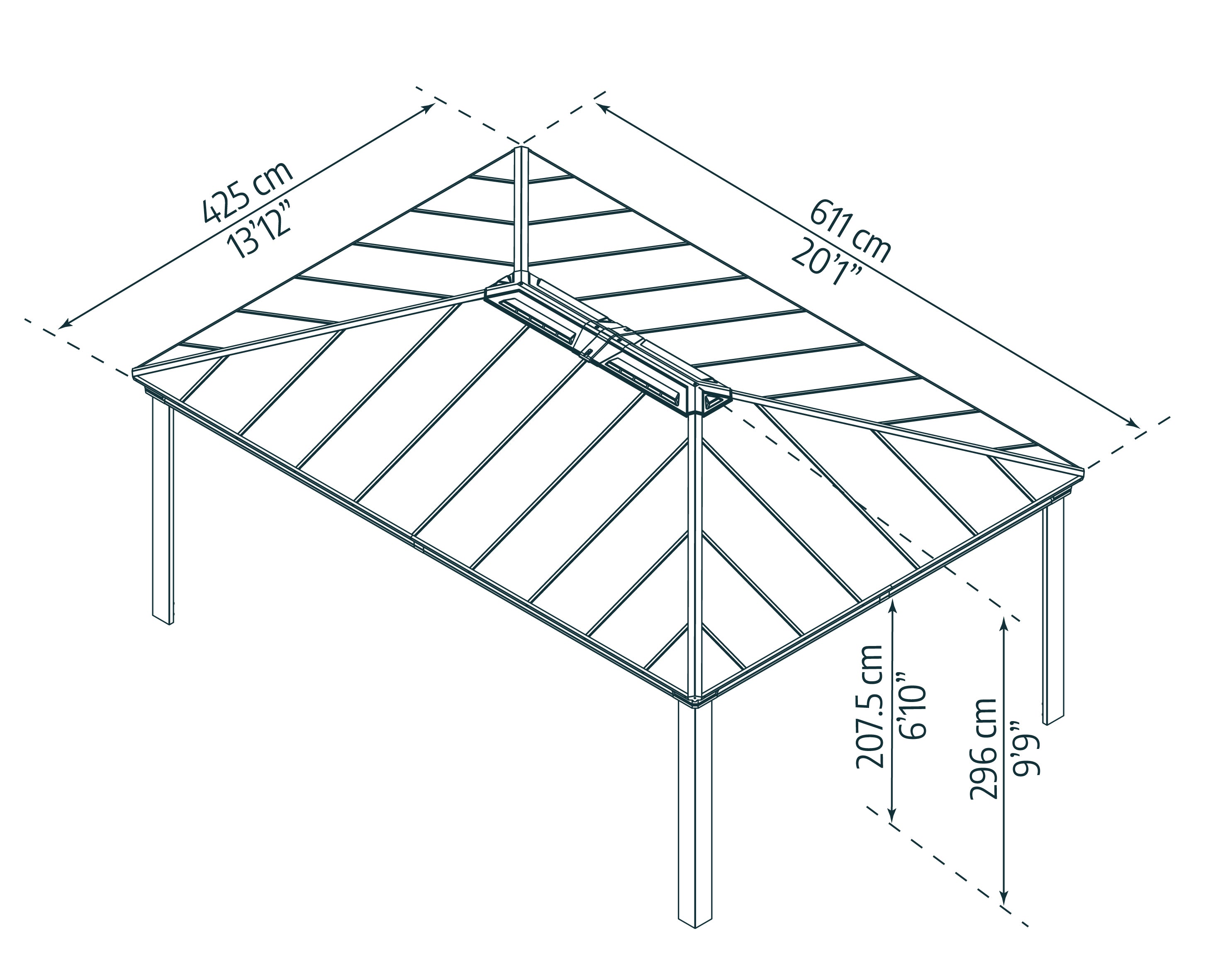 425 cm
13'12"

611 cm
20'1"

207.5 cm
6'10"

296 cm
9'9"