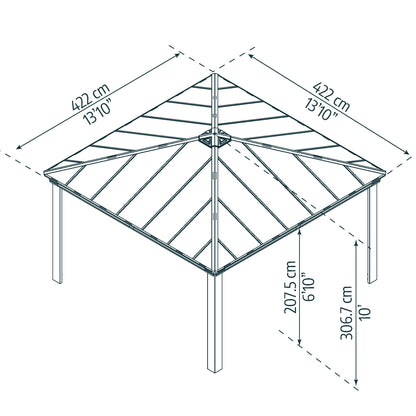 422 cm
13'10"

422 cm
13'10"

207.5 cm
6'10"

306.7 cm
10'