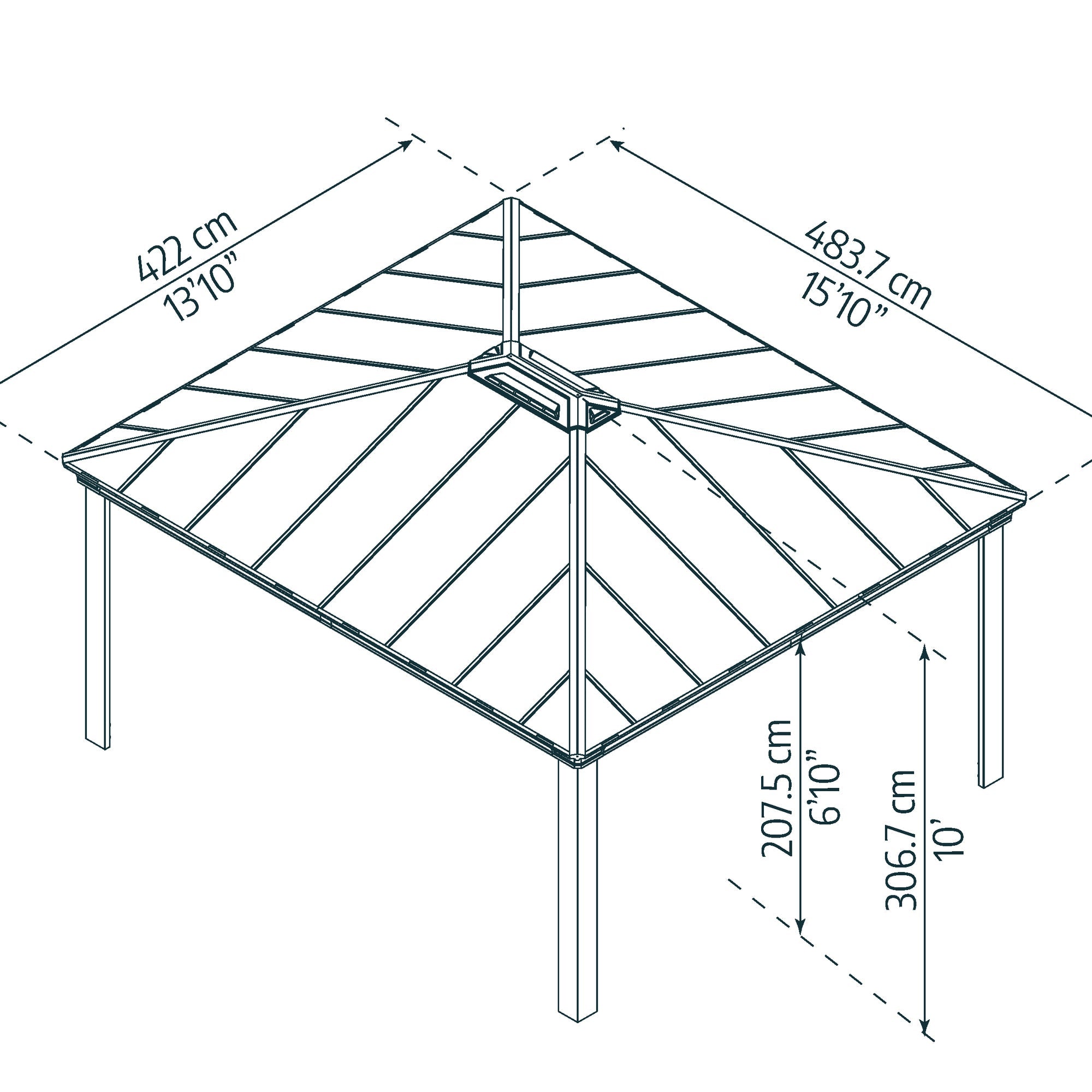 422 cm
13'10"

483.7 cm
15'10"

207.5 cm
6'10"

306.7 cm
10'