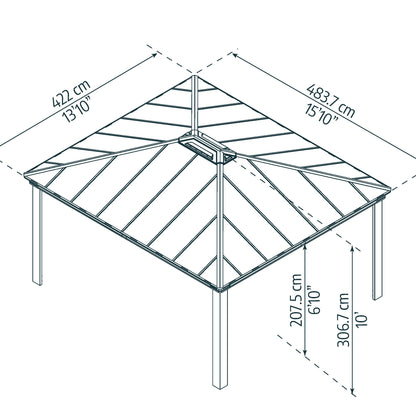 422 cm
13'10"

483.7 cm
15'10"

207.5 cm
6'10"

306.7 cm
10'